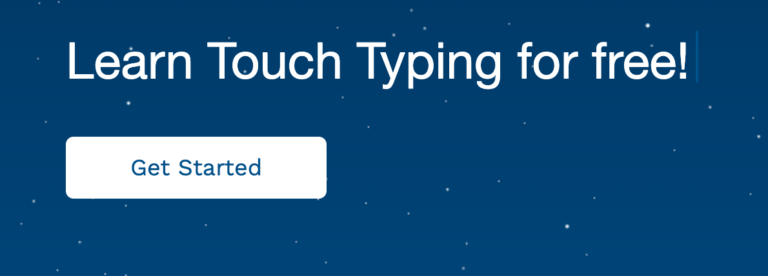 Learn Touch Typing for free!

Get Started